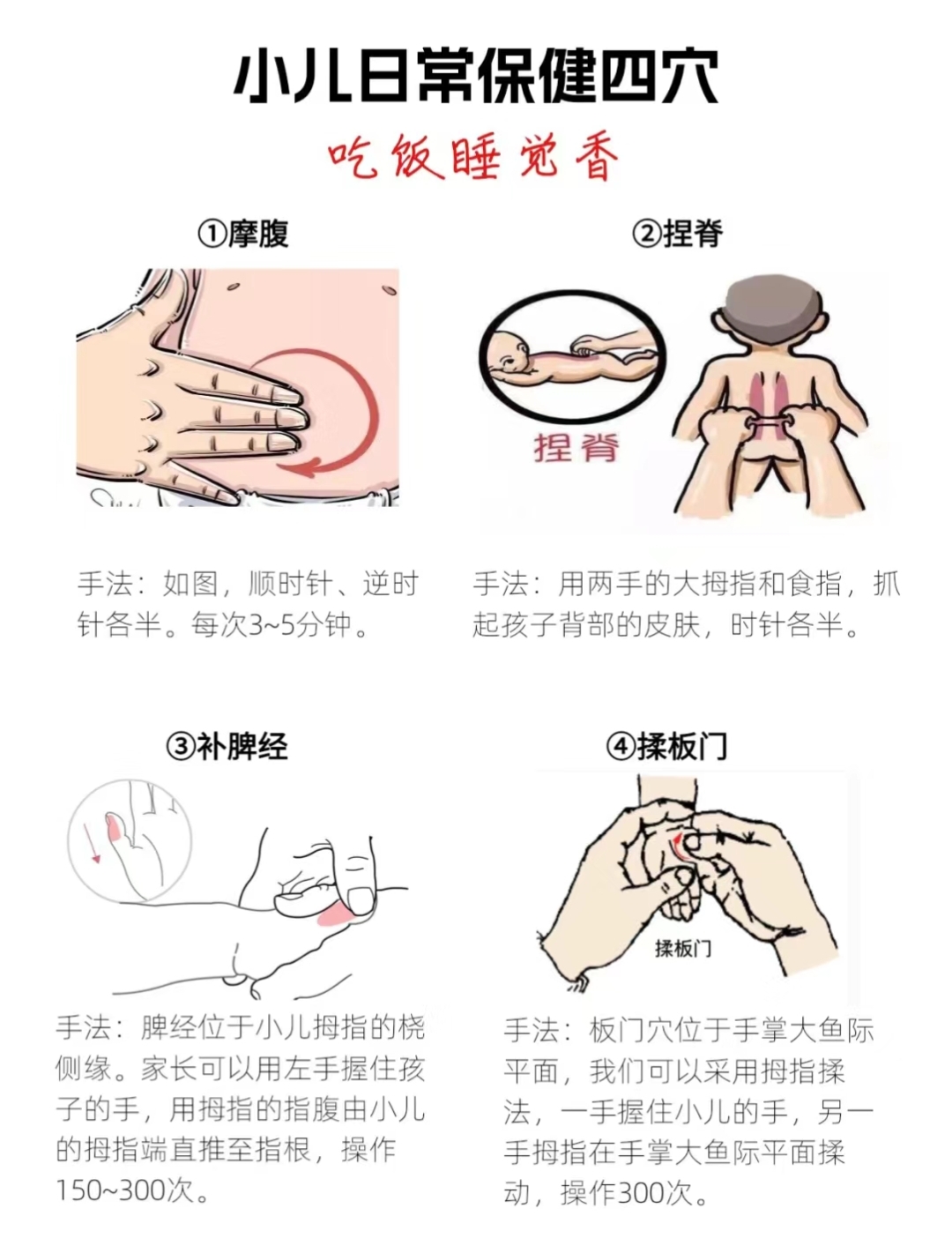 小儿日常保健四穴

吃饭睡觉香

①摩腹

手法：如图，顺时针、逆时针各半。每次3~5分钟。

②捏脊

捏脊

手法：用两手的大拇指和食指，抓起孩子背部的皮肤，时针各半。

③补脾经

手法：脾经位于小儿拇指的桡侧缘。家长可以用左手握住孩子的手，用拇指的指腹由小儿的拇指端直推至指根，操作150~300次。

④揉板门

揉板门

手法：板门穴位于手掌大鱼际平面，我们可以采用拇指揉法，一手握住小儿的手，另一手拇指在手掌大鱼际平面揉动，操作300次。